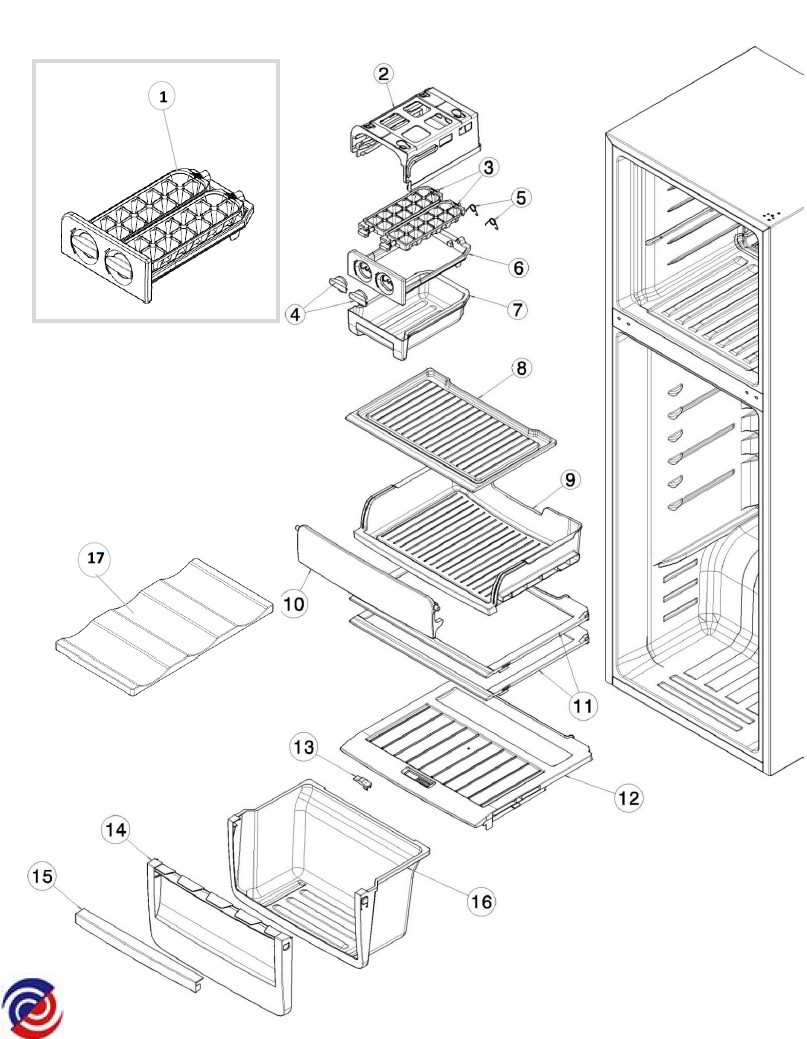 1
2
3
5
6
4
7
8
9
17
10
11
13
12
14
15
16